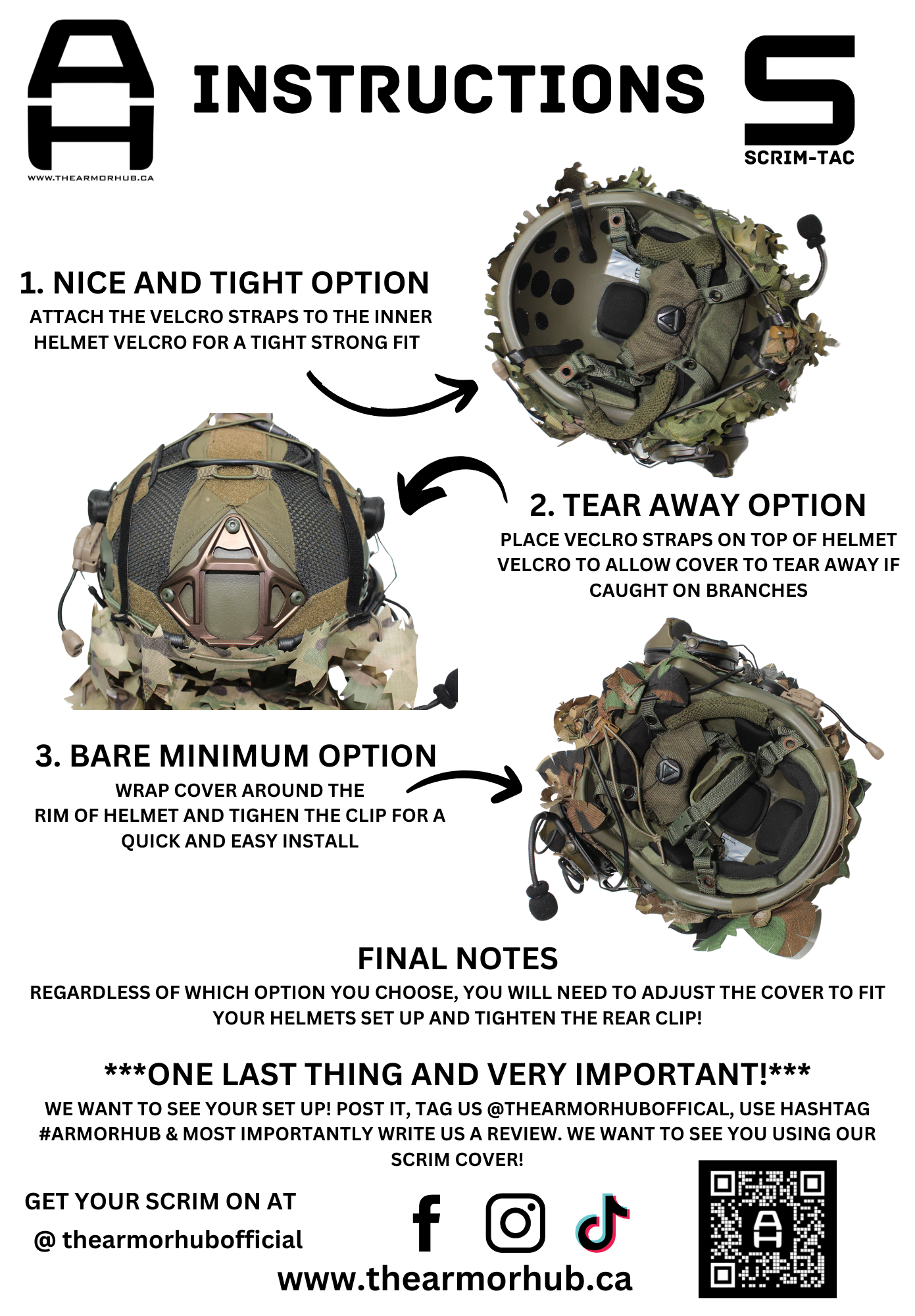 WWW.THEARMORHUB.CA

INSTRUCTIONS

SCRIM-TAC

1. NICE AND TIGHT OPTION
ATTACH THE VELCRO STRAPS TO THE INNER HELMET VELCRO FOR A TIGHT STRONG FIT

2. TEAR AWAY OPTION
PLACE VECLRO STRAPS ON TOP OF HELMET VELCRO TO ALLOW COVER TO TEAR AWAY IF CAUGHT ON BRANCHES

3. BARE MINIMUM OPTION
WRAP COVER AROUND THE RIM OF HELMET AND TIGHEN THE CLIP FOR A QUICK AND EASY INSTALL

FINAL NOTES
REGARDLESS OF WHICH OPTION YOU CHOOSE, YOU WILL NEED TO ADJUST THE COVER TO FIT YOUR HELMETS SET UP AND TIGHTEN THE REAR CLIP!

***ONE LAST THING AND VERY IMPORTANT!***
WE WANT TO SEE YOUR SET UP! POST IT, TAG US @THEARMORHUBOFFICAL, USE HASHTAG #ARMORHUB & MOST IMPORTANTLY WRITE US A REVIEW. WE WANT TO SEE YOU USING OUR SCRIM COVER!

GET YOUR SCRIM ON AT
@ thearmorhubofficial

www.thearmorhub.ca