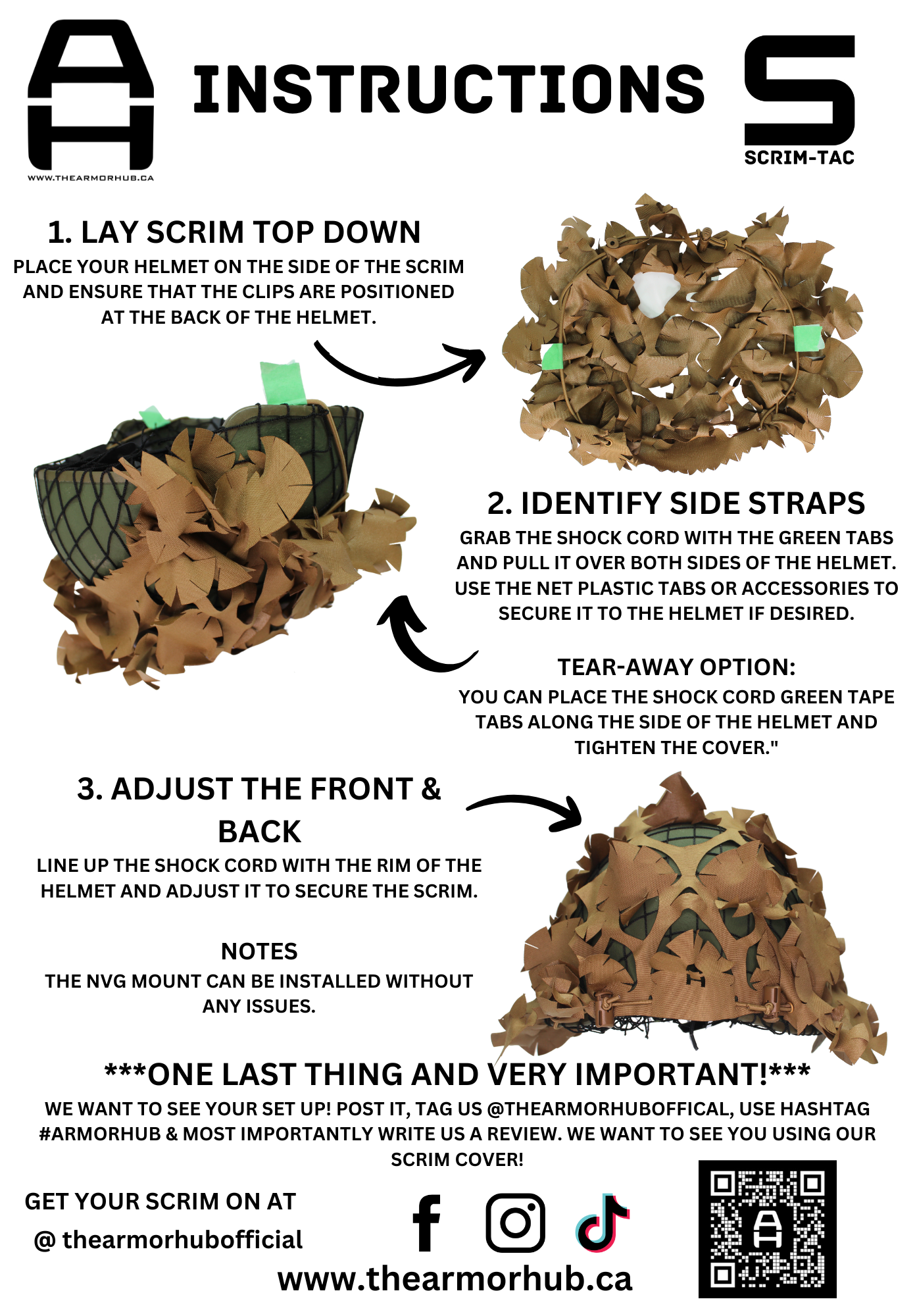 WWW.THEARMORHUB.CA

INSTRUCTIONS

SCRIM-TAC

1. LAY SCRIM TOP DOWN
PLACE YOUR HELMET ON THE SIDE OF THE SCRIM AND ENSURE THAT THE CLIPS ARE POSITIONED AT THE BACK OF THE HELMET.

2. IDENTIFY SIDE STRAPS
GRAB THE SHOCK CORD WITH THE GREEN TABS AND PULL IT OVER BOTH SIDES OF THE HELMET. USE THE NET PLASTIC TABS OR ACCESSORIES TO SECURE IT TO THE HELMET IF DESIRED.

TEAR-AWAY OPTION:
YOU CAN PLACE THE SHOCK CORD GREEN TAPE TABS ALONG THE SIDE OF THE HELMET AND TIGHTEN THE COVER."

3. ADJUST THE FRONT & BACK
LINE UP THE SHOCK CORD WITH THE RIM OF THE HELMET AND ADJUST IT TO SECURE THE SCRIM.

NOTES
THE NVG MOUNT CAN BE INSTALLED WITHOUT ANY ISSUES.

***ONE LAST THING AND VERY IMPORTANT!***
WE WANT TO SEE YOUR SET UP! POST IT, TAG US @THEARMORHUBOFFICAL, USE HASHTAG #ARMORHUB & MOST IMPORTANTLY WRITE US A REVIEW. WE WANT TO SEE YOU USING OUR SCRIM COVER!

GET YOUR SCRIM ON AT
@ thearmorhubofficial

www.thearmorhub.ca